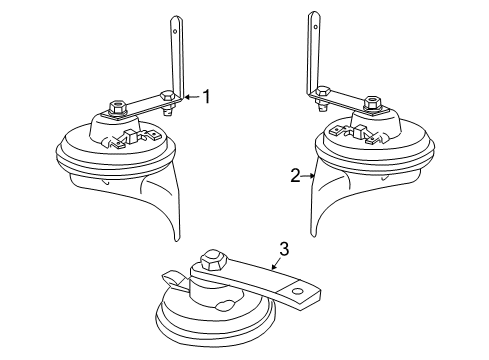 1
2
3