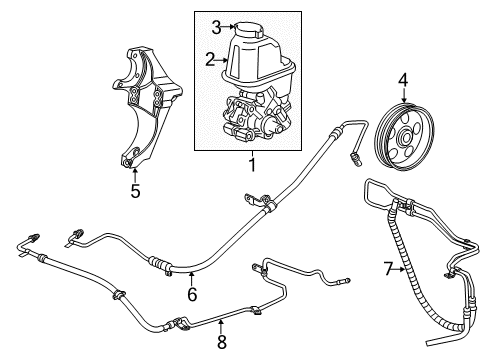 3
2
4
1
5
7
6
8