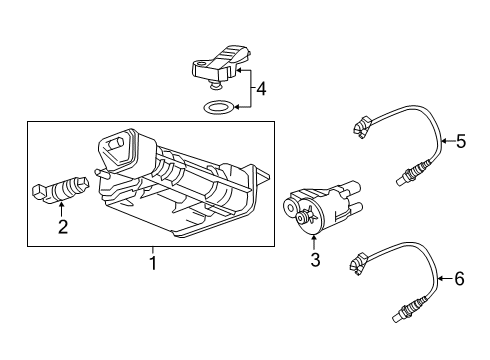 4
5
2
1
3
6