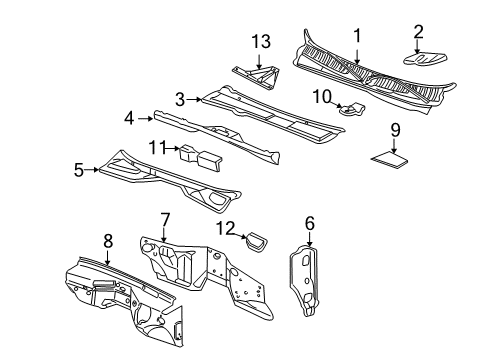 13
1
2
3
10
4
9
11
5
7
12
6
8