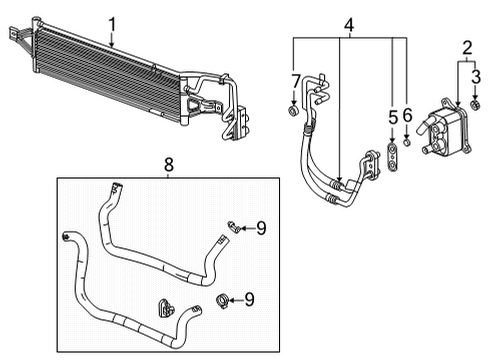 1
4
2
3
7
5
6
8
9
9