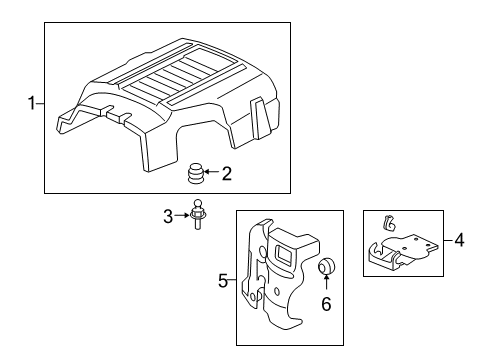 1
2
3
4
5
6