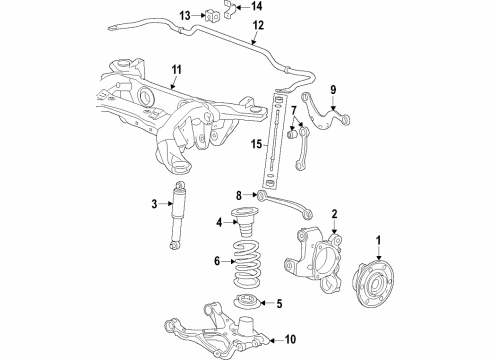 13
14
12
11
9
7
15
8
3
4
2
1
6
5
10