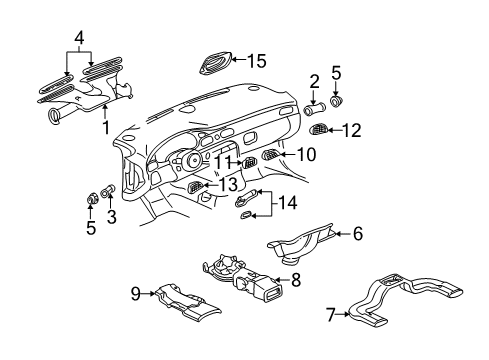 4
15
2
5
1
12
11
10
13
5
3
14
6
8
9
7