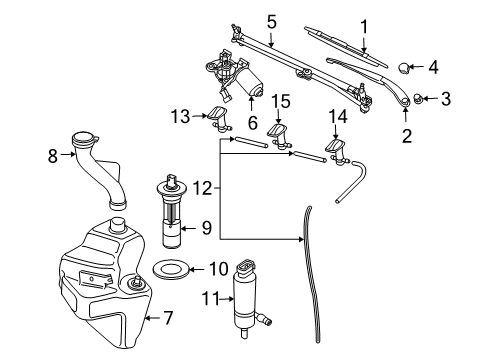 5
1
4
3
2
6
15
13
14
8
12
9
10
11
7