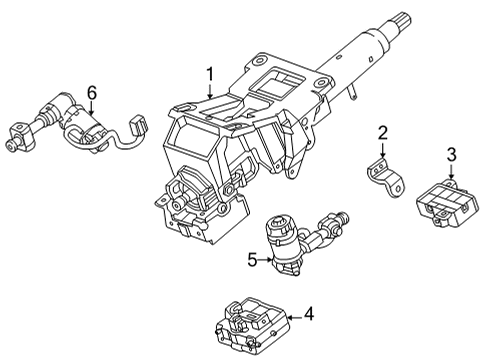 6
1
2
3
5
4