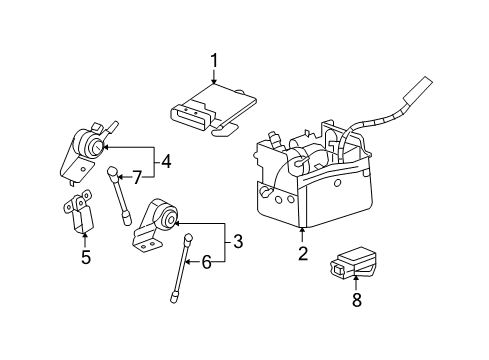 1
4
7
5
3
6
2
8