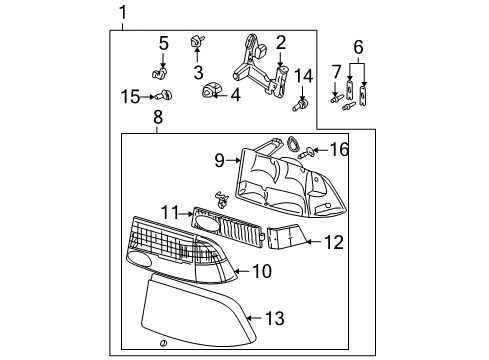 1
5
3
2
6
7
14
15
4
8
9
16
11
12
10
13