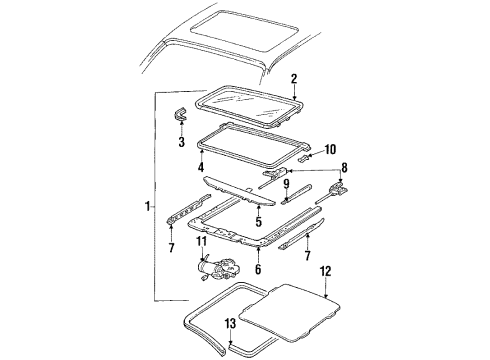 2
3
10
4
8
9
1
5
7
11
7
6
12
13