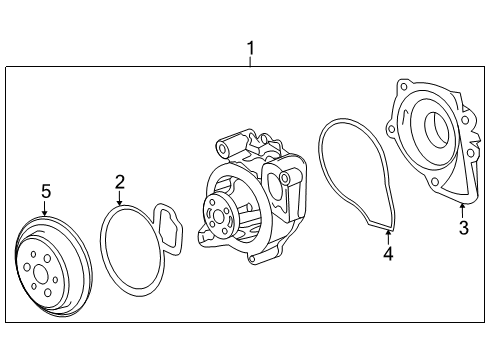 1
5
2
4
3