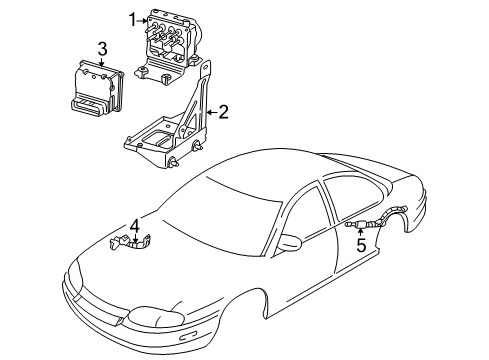 1
3
2
4
5