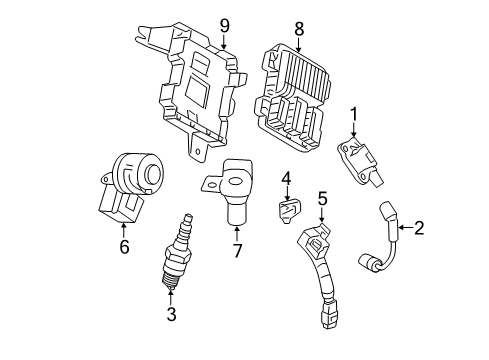 9
8
1
4
5
2
6
7
3