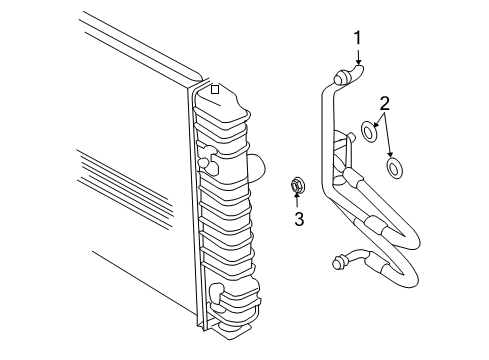 1
2
3