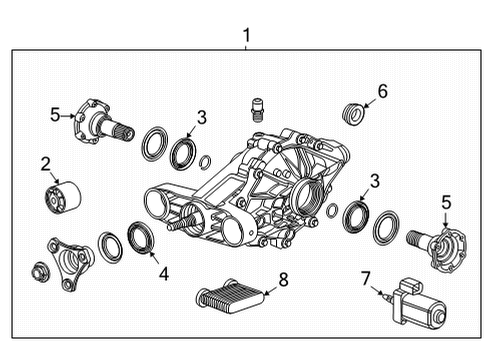 1
5
3
6
2
3
5
4
8
7