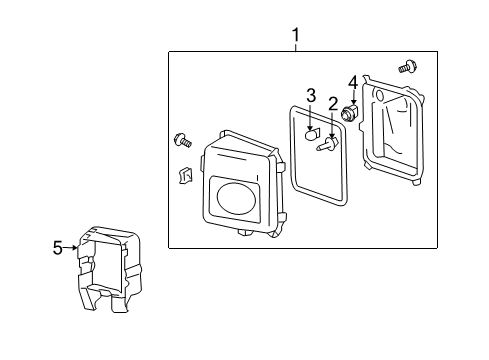 1
3
2
4
5