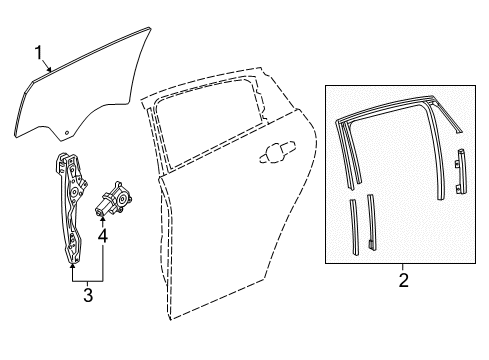 1
4
3
2