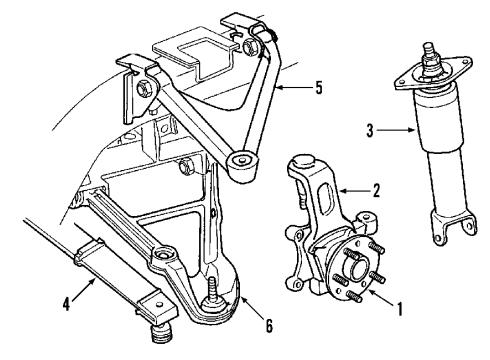 5
3
2
4
6
1