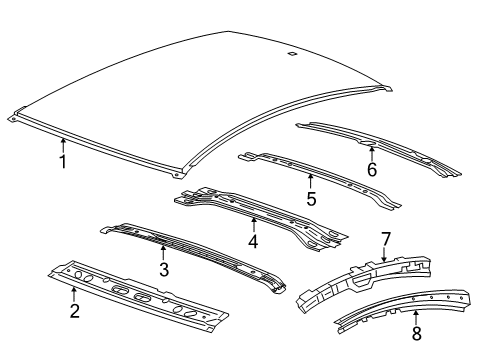 1
6
5
4
7
3
2
8