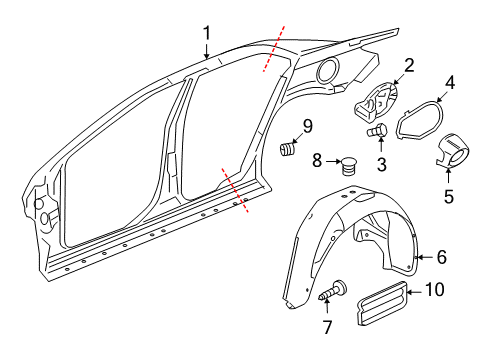 1
2
4
9
3
8
5
6
10
7