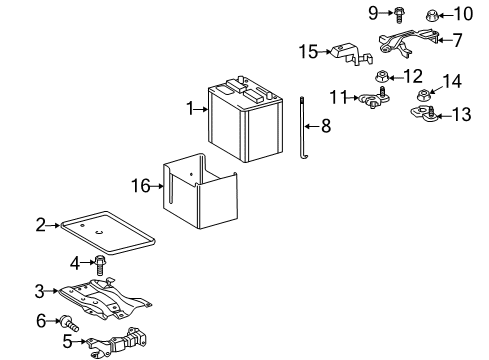 9
10
7
15
12
14
11
13
1
8
16
2
4
3
6
5