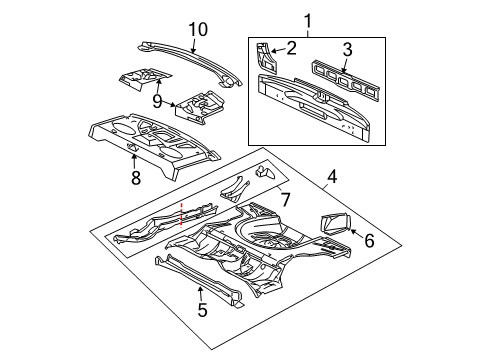 10
1
2
3
9
8
4
7
6
5