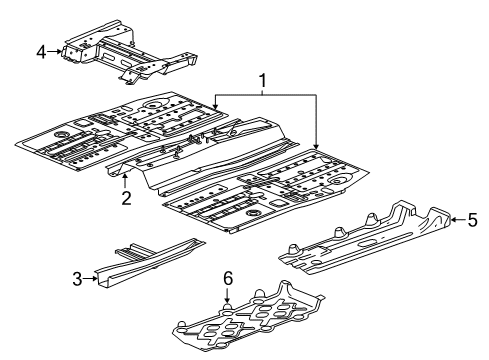 4
1
2
5
3
6