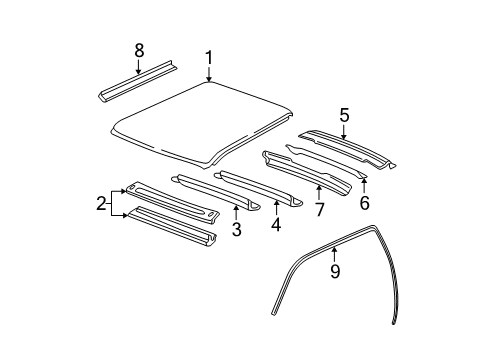 8
1
5
2
3
4
7
6
9