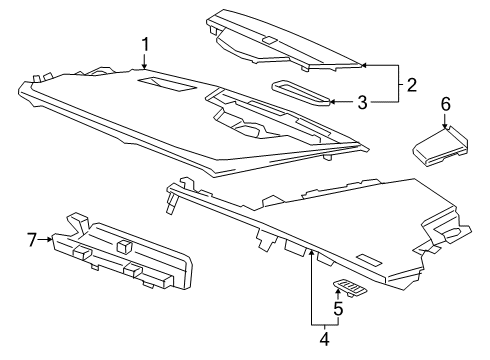 1
2
3
6
7
5
4