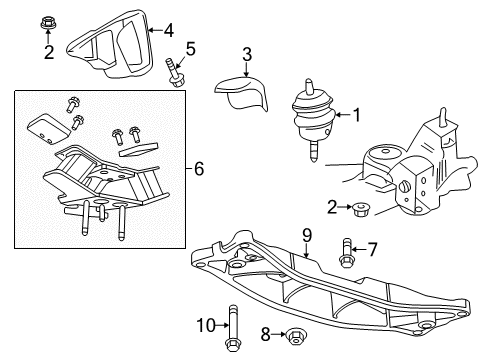 2
4
5
3
1
6
2
9
7
10
8