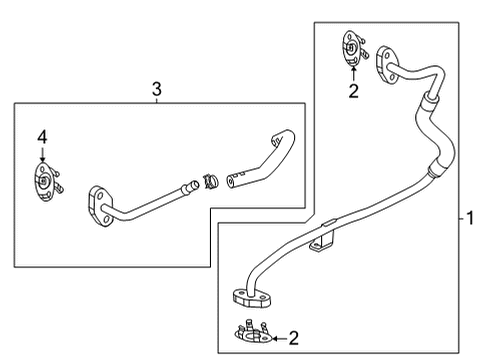 3
4
2
1
2