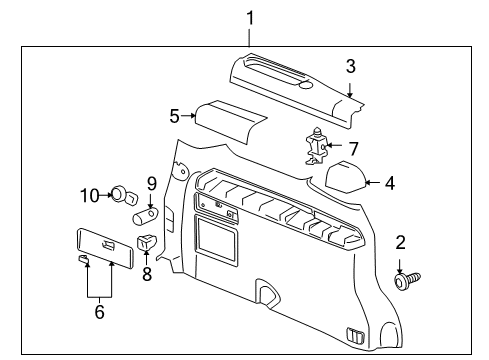 1
3
5
7
4
9
10
2
8
6