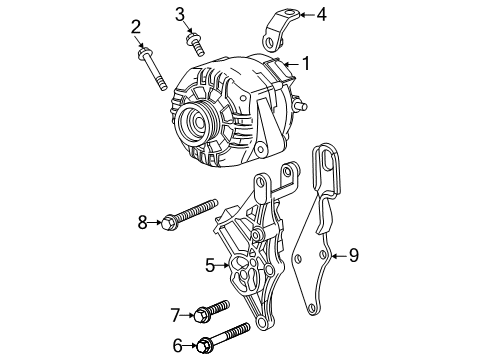 2
3
4
1
8
5
9
7
6