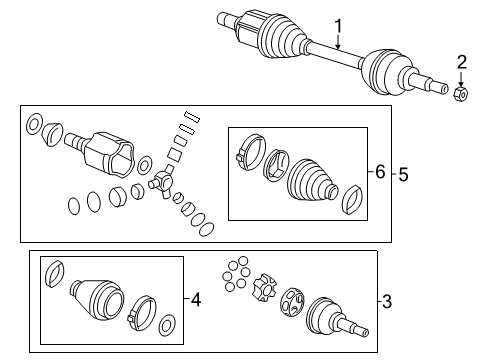 1
2
6
5
4
3