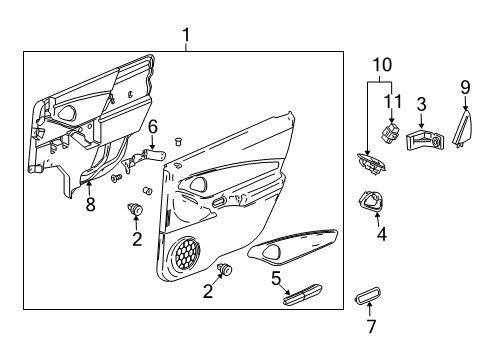 1
10
9
11
3
6
8
2
4
2
5
7