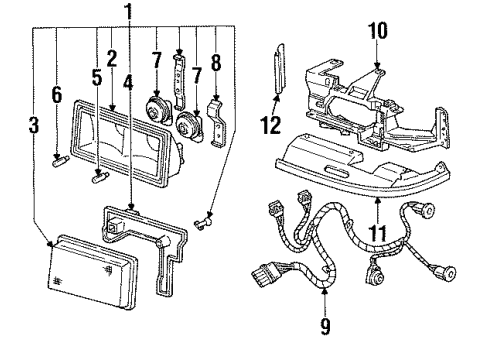 1
2
7
7
8
10
6
5
4
3
12
11
9