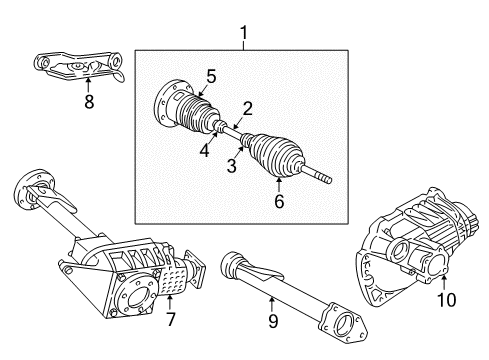 1
8
5
2
4
3
6
7
9
10