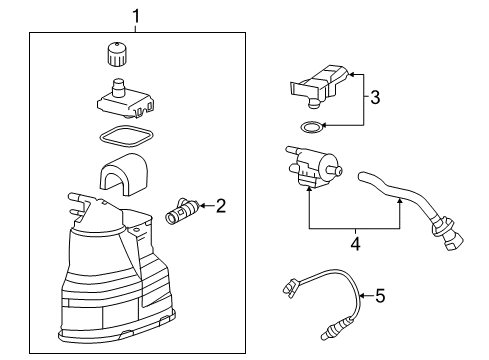 1
2
3
4
5