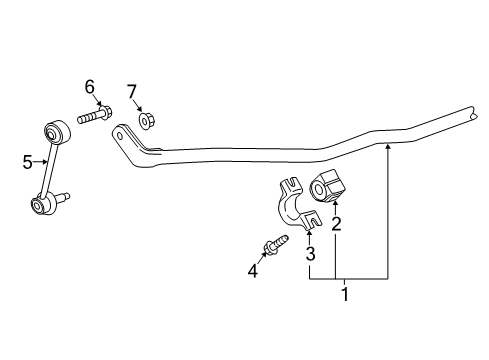 6
7
5
2
3
4
1