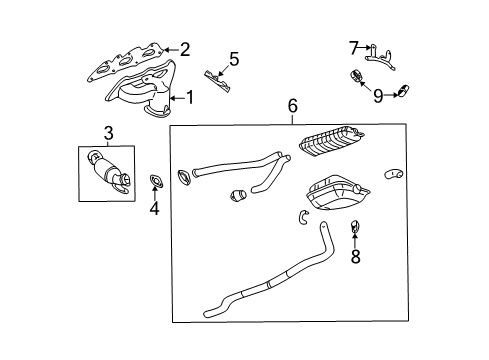 2
5
7
1
9
6
3
4
8