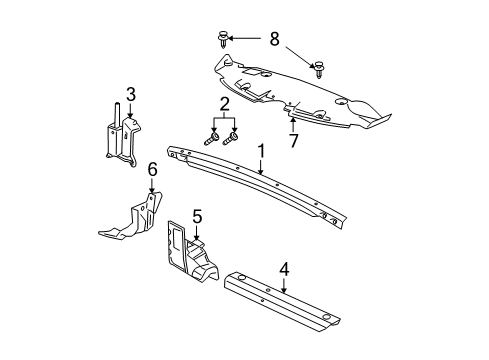 8
3
2
7
1
6
5
4