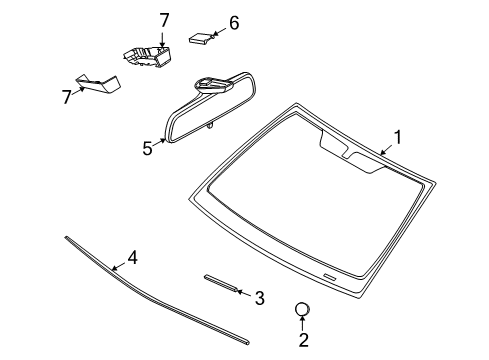 7
6
7
5
1
4
3
2