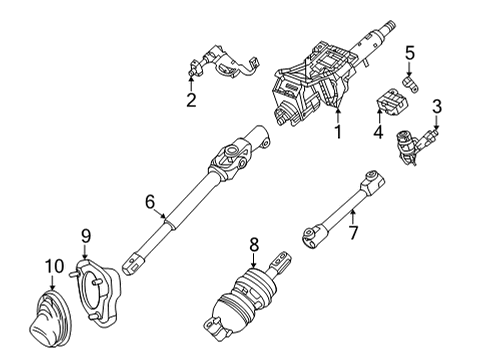 5
2
3
1
4
6
7
9
8
10