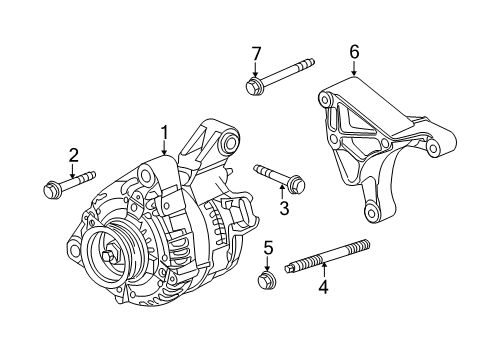 7
6
1
2
3
5
4