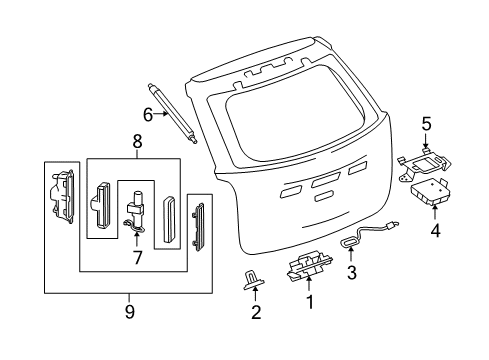 6
8
5
7
4
3
9
2
1