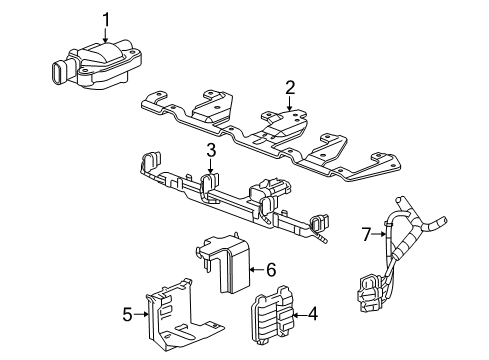 1
2
3
7
6
5
4