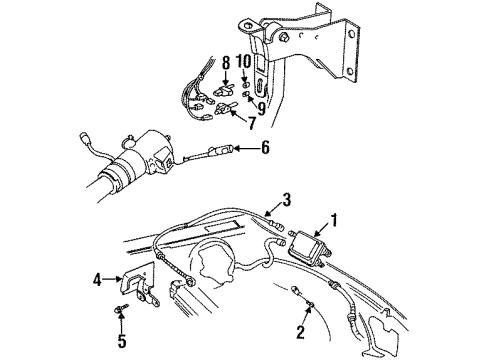 8
10
9
7
6
3
1
4
5
2