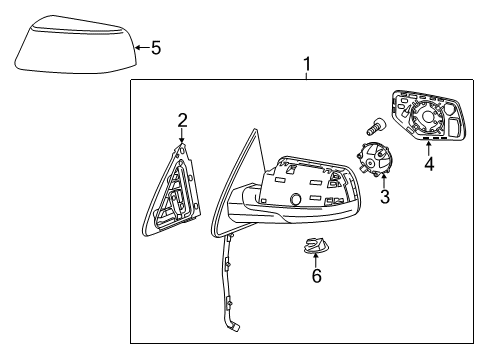 5
1
2
4
3
6