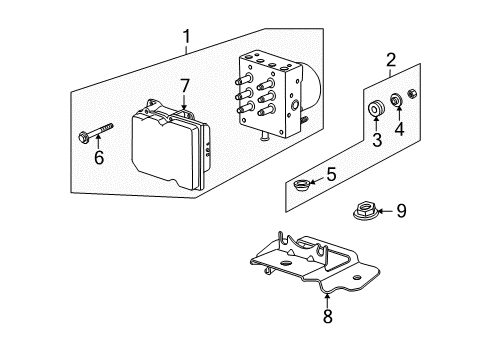 1
2
7
3
4
6
5
9
8