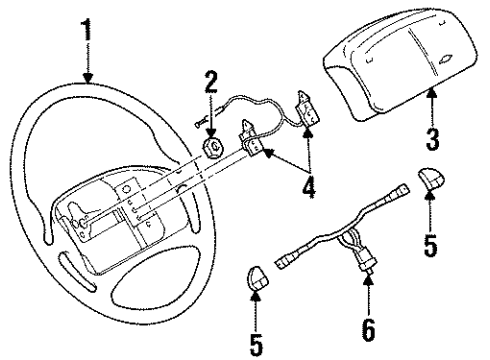 1
2
3
4
5
5
6