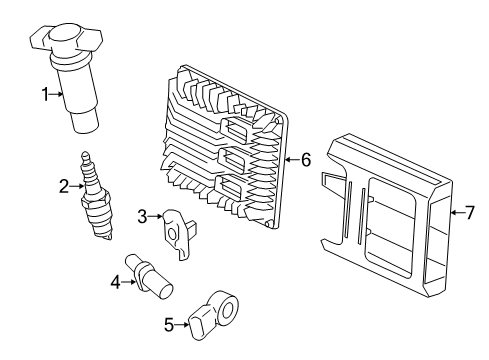 1
2
3
4
5
6
7